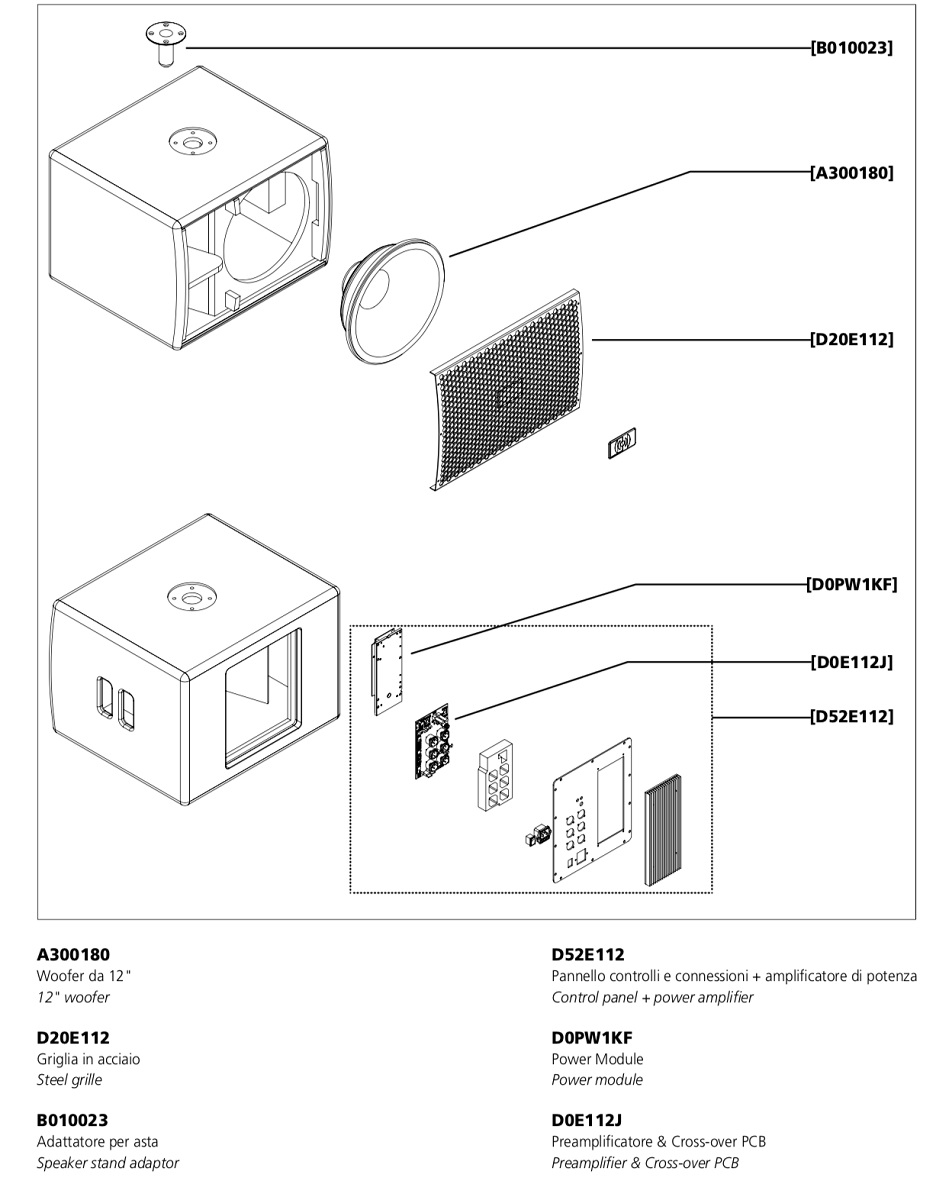 [B010023]

[A300180]

[D20E112]

[D0PW1KF]

[D0E112J]

[D52E112]

A300180
Woofer da 12"
12" woofer

D20E112
Griglia in acciaio
Steel grille

B010023
Adattatore per asta
Speaker stand adaptor

D52E112
Pannello controlli e connessioni + amplificatore di potenza
Control panel + power amplifier

D0PW1KF
Power Module
Power module

D0E112J
Preamplificatore & Cross-over PCB
Preamplifier & Cross-over PCB