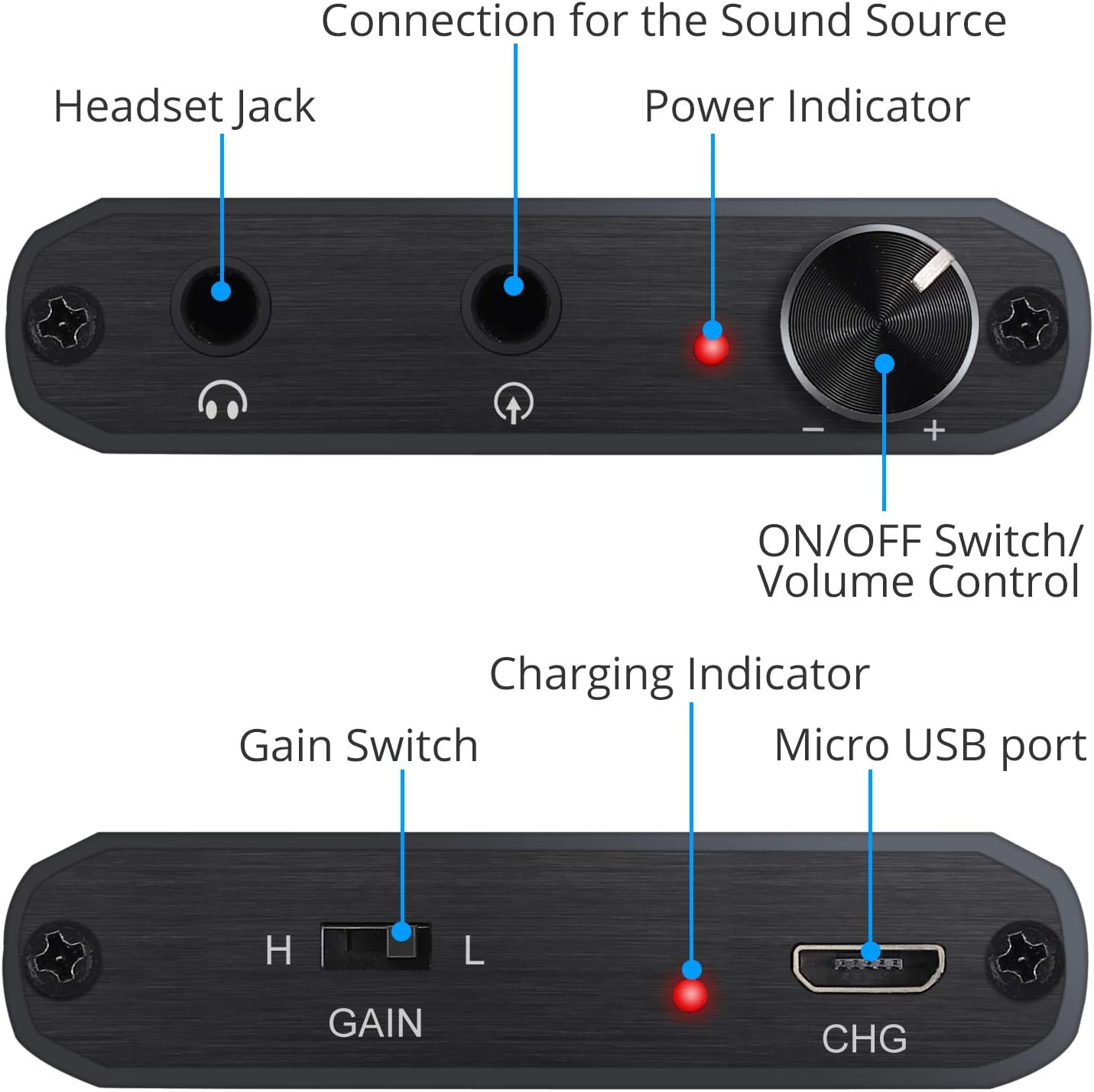 Connection for the Sound Source

Headset Jack

Power Indicator

− +

ON/OFF Switch/ Volume Control

Charging Indicator

Gain Switch

Micro USB port

H

L

GAIN

CHG