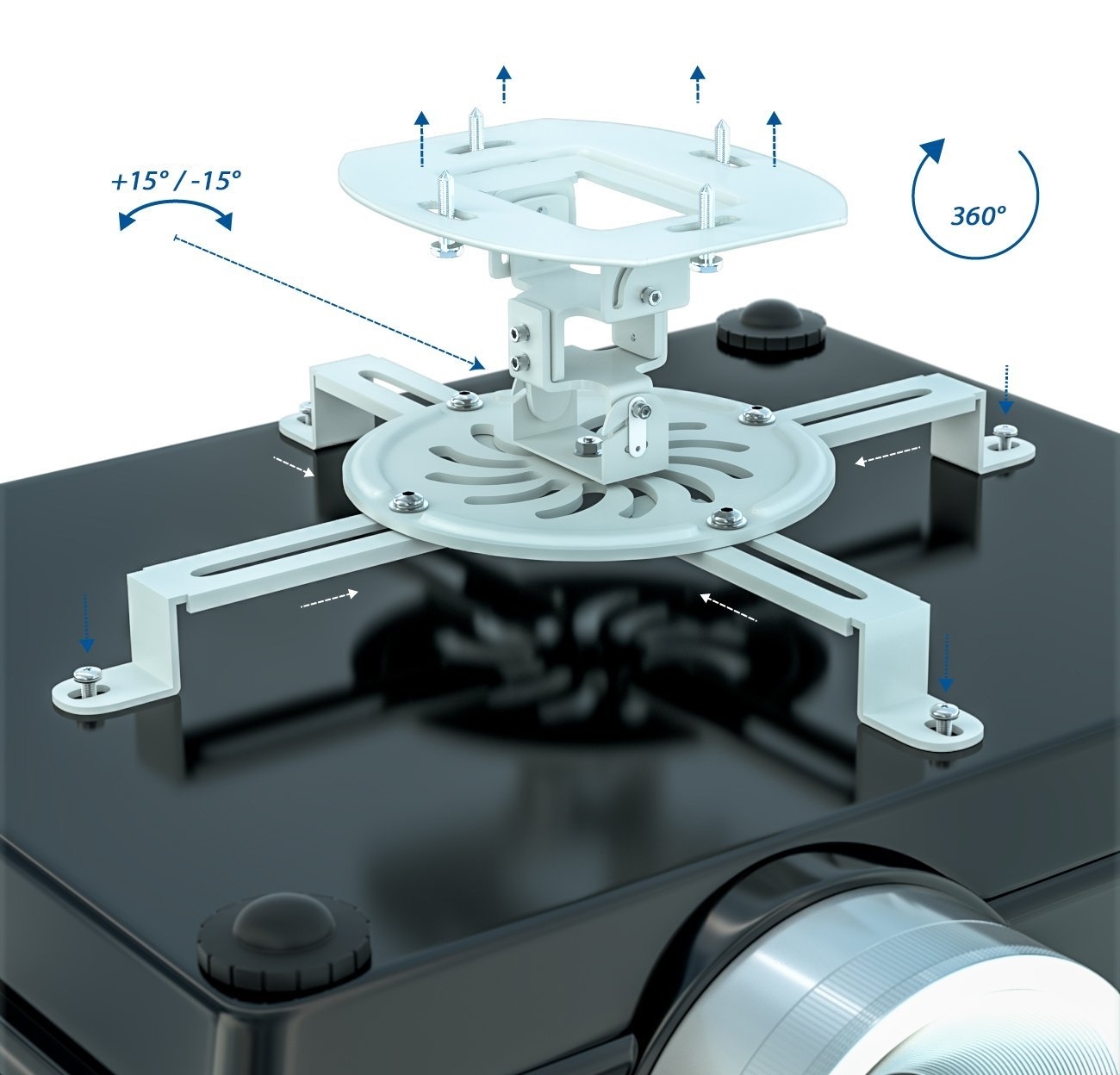 +15° / -15°

360°