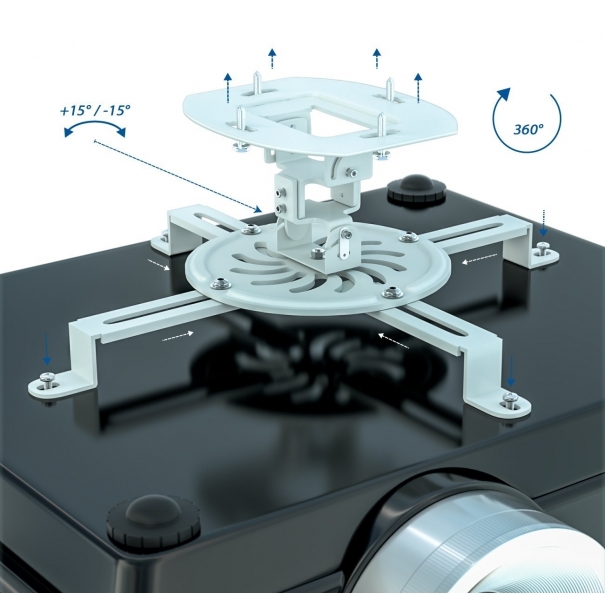 +15° / -15°

360°